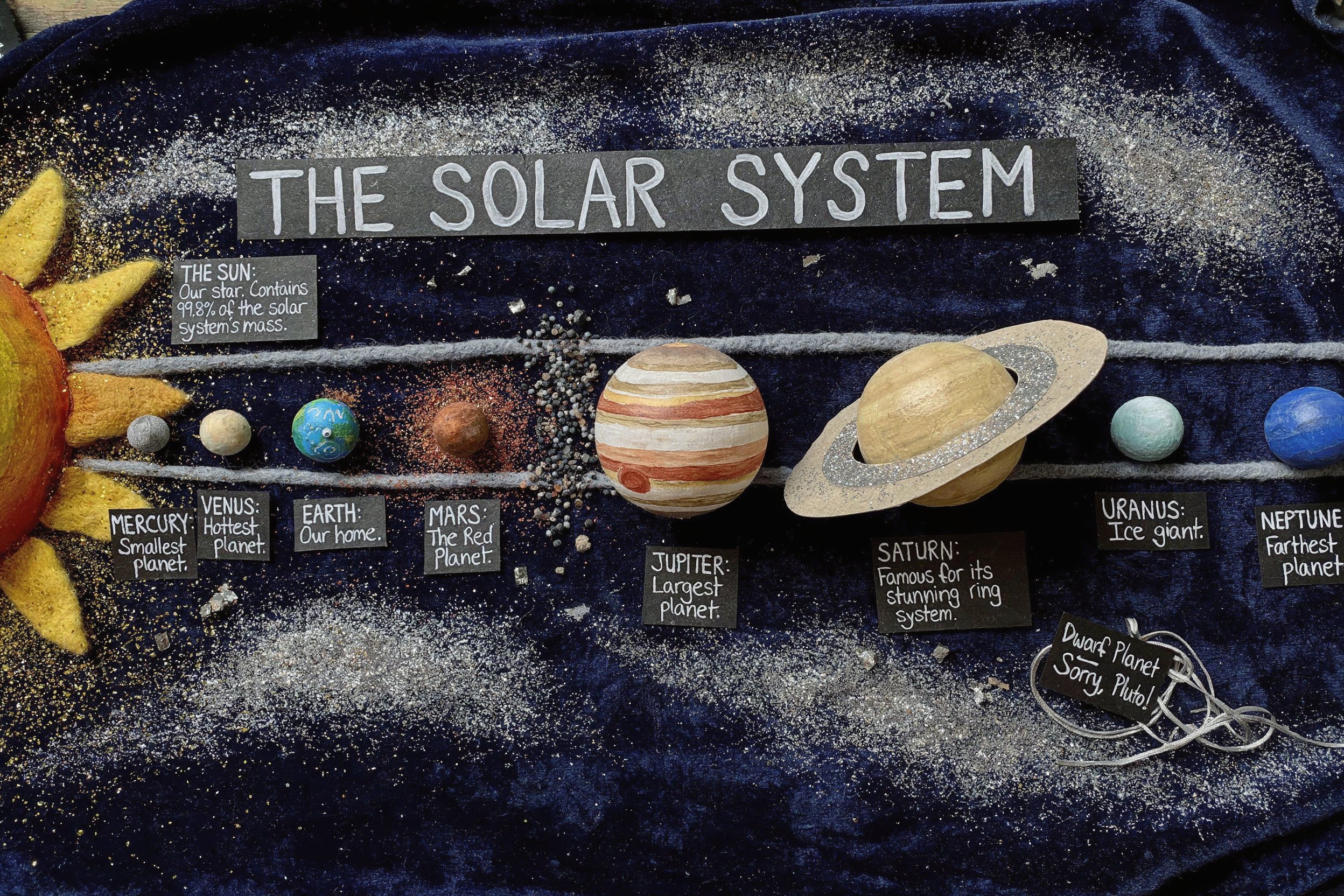 THE SOLAR SYSTEM

THE SUN:
Our star. Contains 99.8% of the solar system's mass.

MERCURY:
Smallest planet.

VENUS:
Hottest planet.

EARTH:
Our home.

MARS:
The Red Planet.

JUPITER:
Largest planet.

SATURN:
Famous for its stunning ring system.

URANUS:
Ice giant.

NEPTUNE
Farthest planet

Dwarf Planet
Sorry, Pluto!